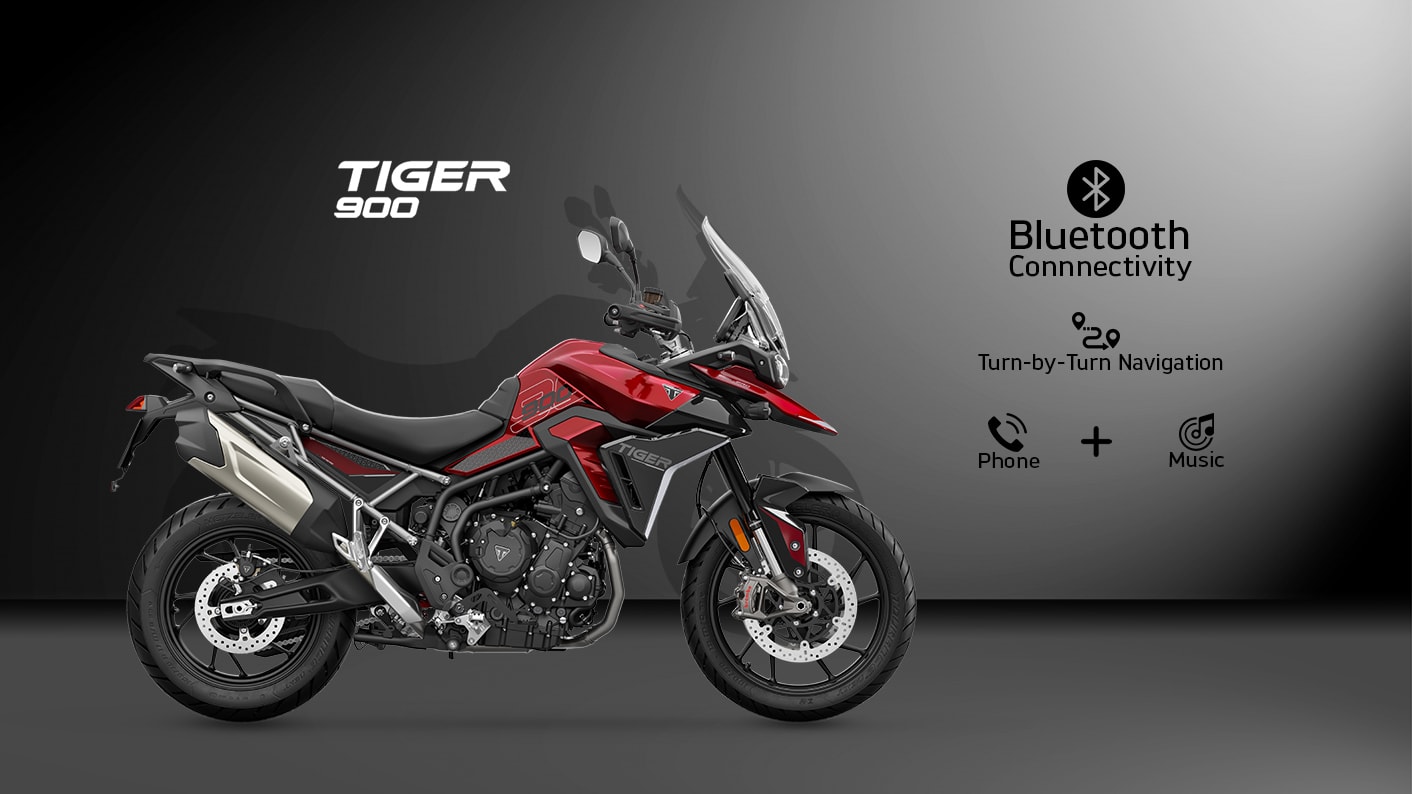 TIGER
900

Bluetooth
Connnectivity

Turn-by-Turn Navigation

Phone + Music

TIGER